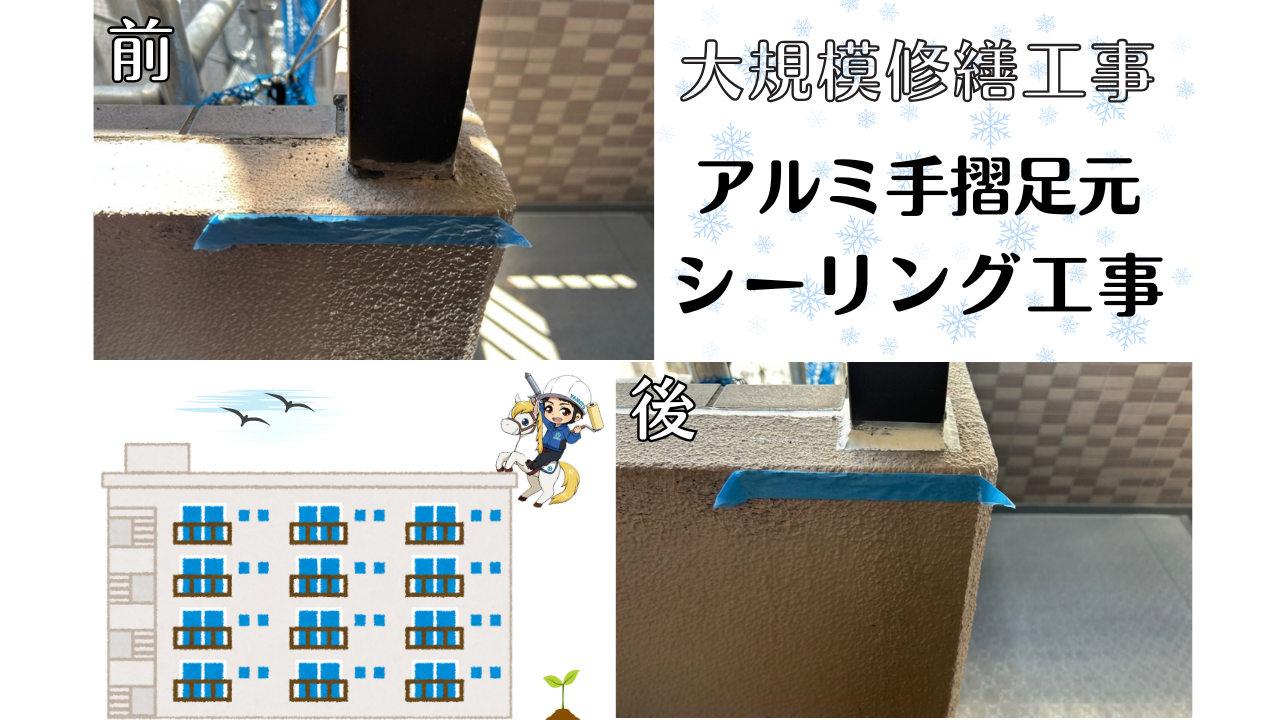 前

大規模修繕工事

アルミ手摺足元
シーリング工事

後